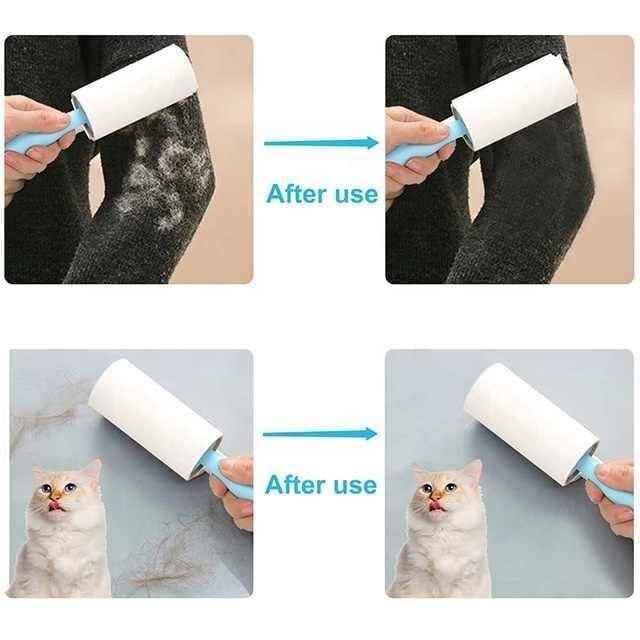 After use

After use