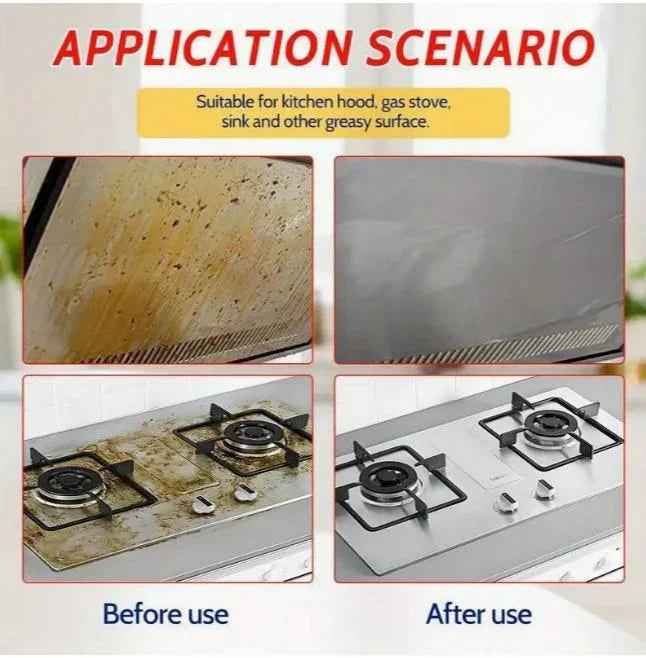 APPLICATION SCENARIO

Suitable for kitchen hood, gas stove, sink and other greasy surface.

Before use

After use