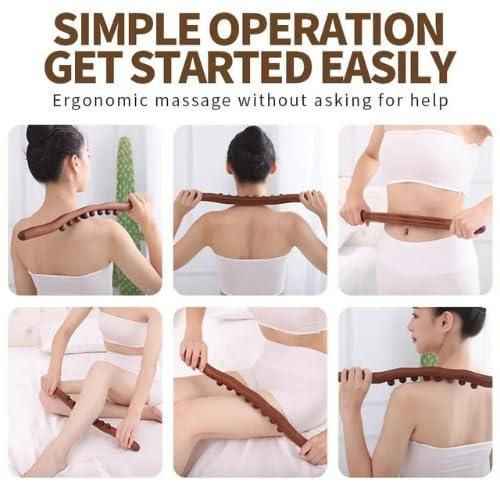 SIMPLE OPERATION
GET STARTED EASILY

Ergonomic massage without asking for help